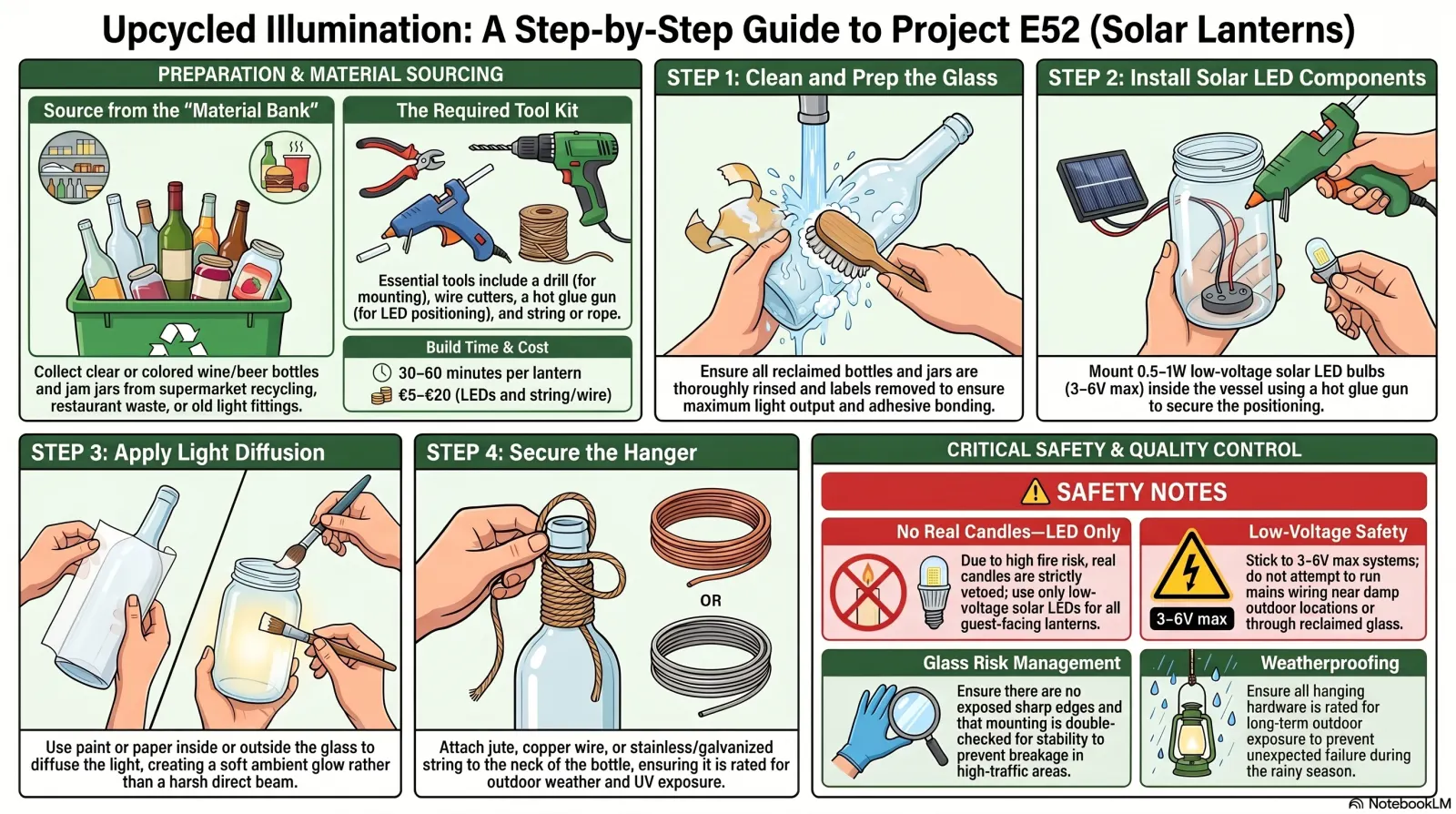 Upcycled Illumination: A Step-by-Step Guide to Project E52 (Solar Lanterns)

PREPARATION & MATERIAL SOURCING

Source from the "Material Bank"

Collect clear or colored wine/beer bottles and jam jars from supermarket recycling, restaurant waste, or old light fittings.

The Required Tool Kit

Essential tools include a drill (for mounting), wire cutters, a hot glue gun (for LED positioning), and string or rope.

Build Time & Cost

30–60 minutes per lantern

€5–€20 (LEDs and string/wire)

STEP 1: Clean and Prep the Glass

Ensure all reclaimed bottles and jars are thoroughly rinsed and labels removed to ensure maximum light output and adhesive bonding.

STEP 2: Install Solar LED Components

Mount 0.5–1W low-voltage solar LED bulbs (3–6V max) inside the vessel using a hot glue gun to secure the positioning.

STEP 3: Apply Light Diffusion

Use paint or paper inside or outside the glass to diffuse the light, creating a soft ambient glow rather than a harsh direct beam.

STEP 4: Secure the Hanger

OR

Attach jute, copper wire, or stainless/galvanized string to the neck of the bottle, ensuring it is rated for outdoor weather and UV exposure.

CRITICAL SAFETY & QUALITY CONTROL

SAFETY NOTES

No Real Candles—LED Only

Due to high fire risk, real candles are strictly vetoed; use only low-voltage solar LEDs for all guest-facing lanterns.

Low-Voltage Safety

3–6V max

Stick to 3–6V max systems; do not attempt to run mains wiring near damp outdoor locations or through reclaimed glass.

Glass Risk Management

Ensure there are no exposed sharp edges and that mounting is double-checked for stability to prevent breakage in high-traffic areas.

Weatherproofing

Ensure all hanging hardware is rated for long-term outdoor exposure to prevent unexpected failure during the rainy season.

NotebookLM